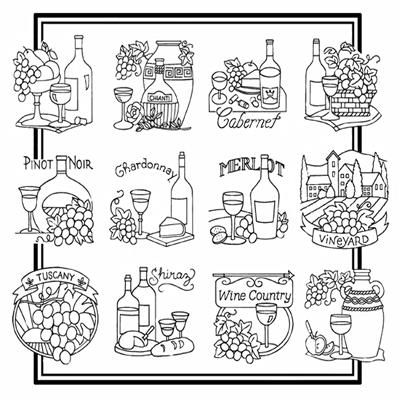 CHIANTI

Cabernet

PINOT NOIR

Chardonnay

MERLOT

VINEYARD

TUSCANY

Shiraz

Wine Country